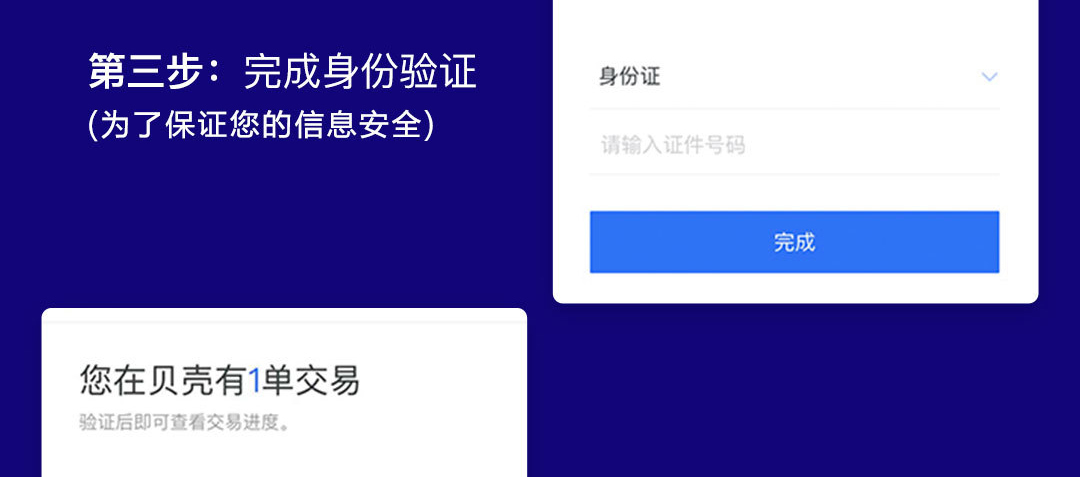 第三步：完成身份验证
(为了保证您的信息安全)

身份证

请输入证件号码

完成

您在贝壳有1单交易
验证后即可查看交易进度。